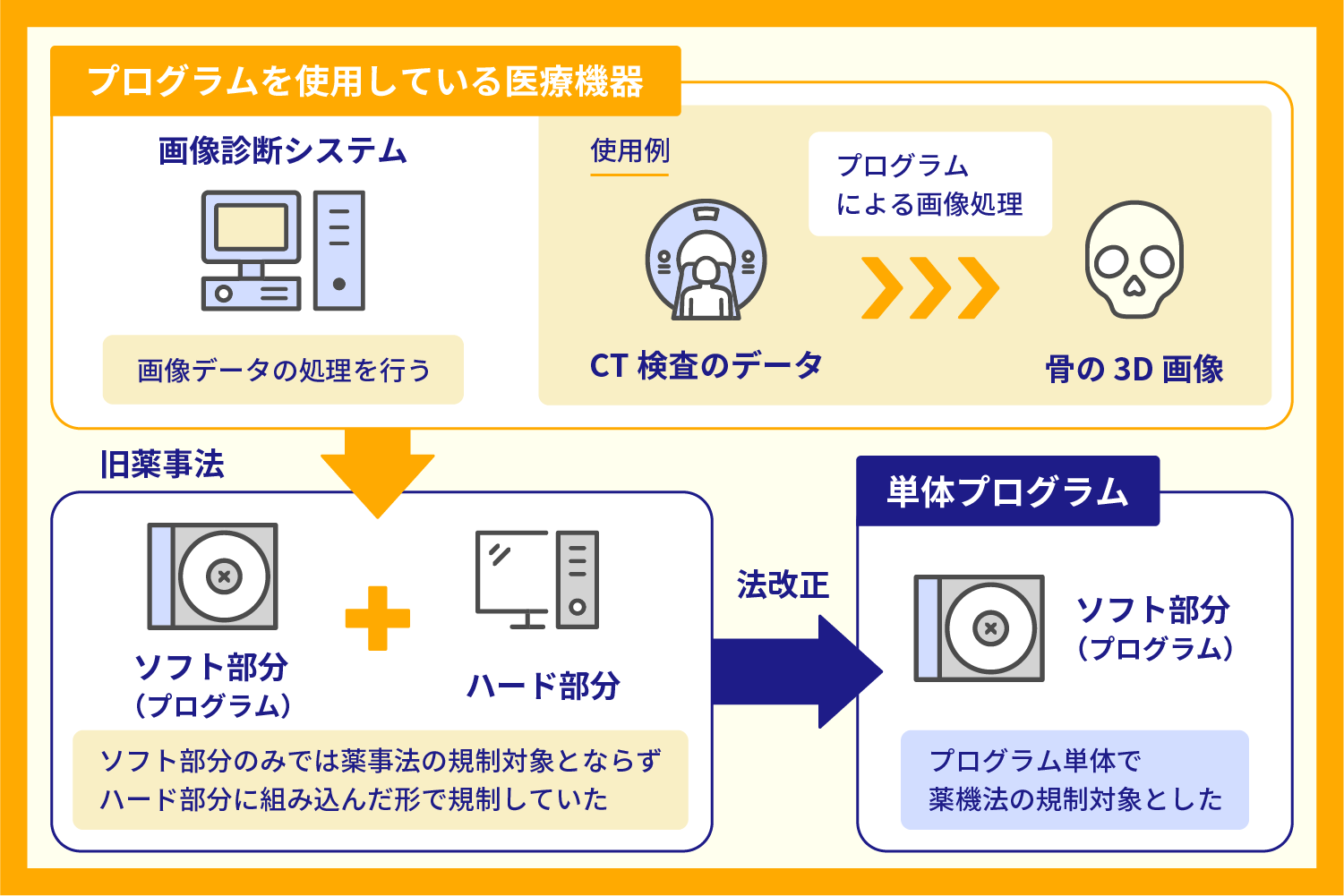 プログラムを使用している医療機器

画像診断システム

画像データの処理を行う

使用例

プログラムによる画像処理

CT 検査のデータ

骨の 3D 画像

旧薬事法

ソフト部分
（プログラム）

ハード部分

ソフト部分のみでは薬事法の規制対象とならず
ハード部分に組み込んだ形で規制していた

法改正

単体プログラム

ソフト部分
（プログラム）

プログラム単体で
薬機法の規制対象とした